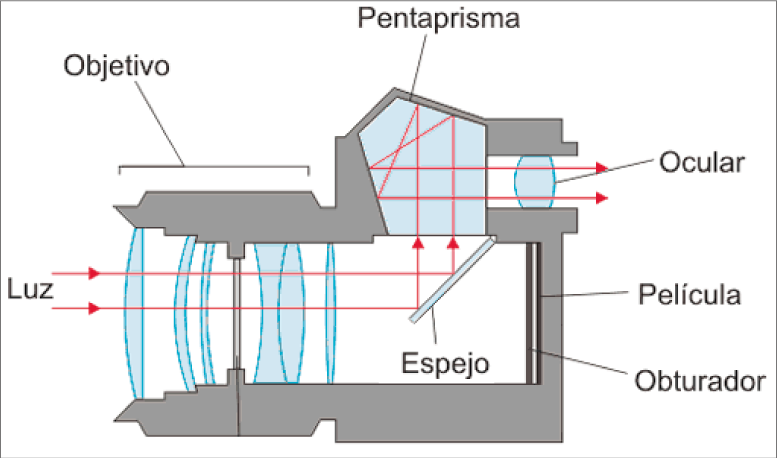 Pentaprisma

Objetivo

Ocular

Luz

Película

Espejo

Obturador